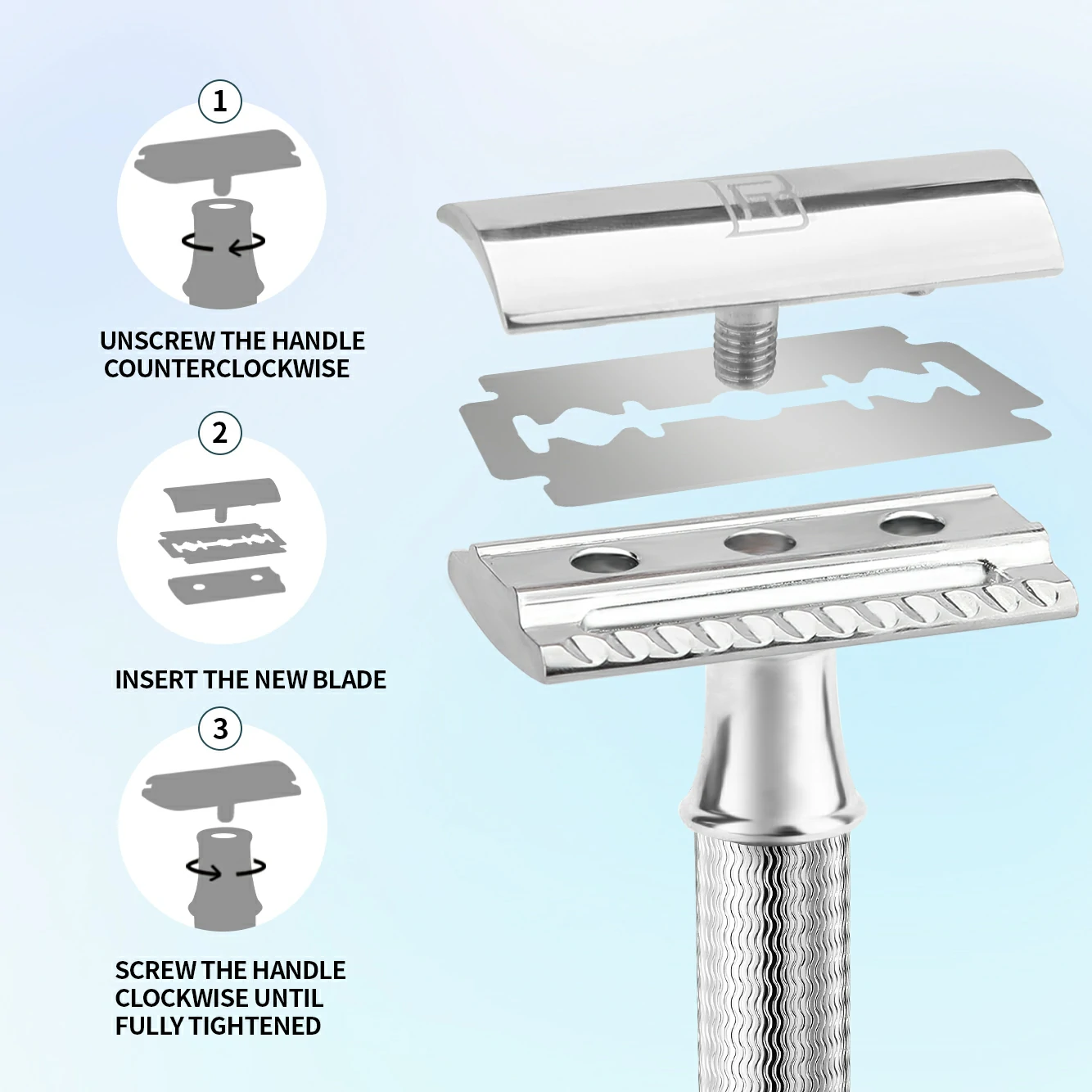 1

UNSCREW THE HANDLE COUNTERCLOCKWISE

2

INSERT THE NEW BLADE

3

SCREW THE HANDLE CLOCKWISE UNTIL FULLY TIGHTENED