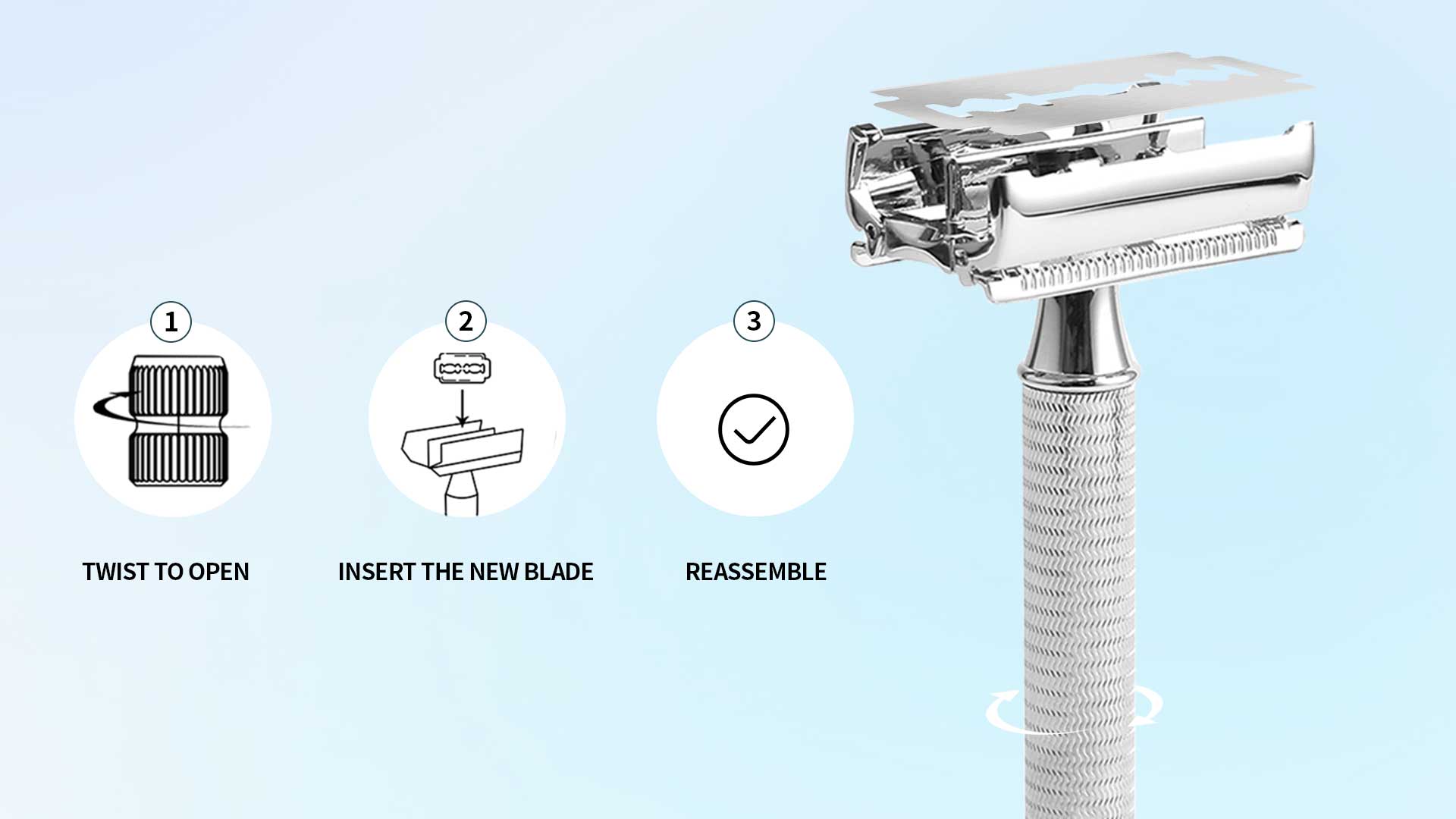 1

TWIST TO OPEN

2

INSERT THE NEW BLADE

3

REASSEMBLE